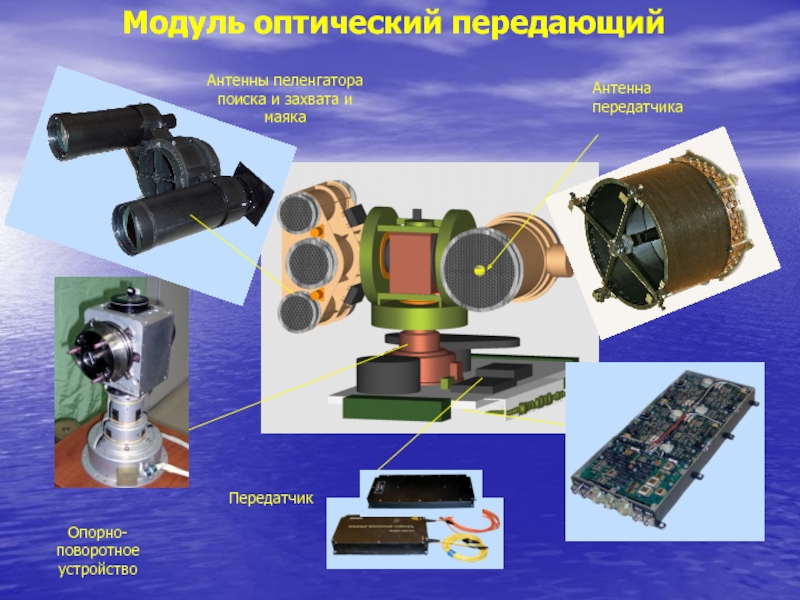 Модуль оптический передающий

Антенны пеленгатора поиска и захвата и маяка

Антенна передатчика

Передатчик

Опорно-поворотное устройство