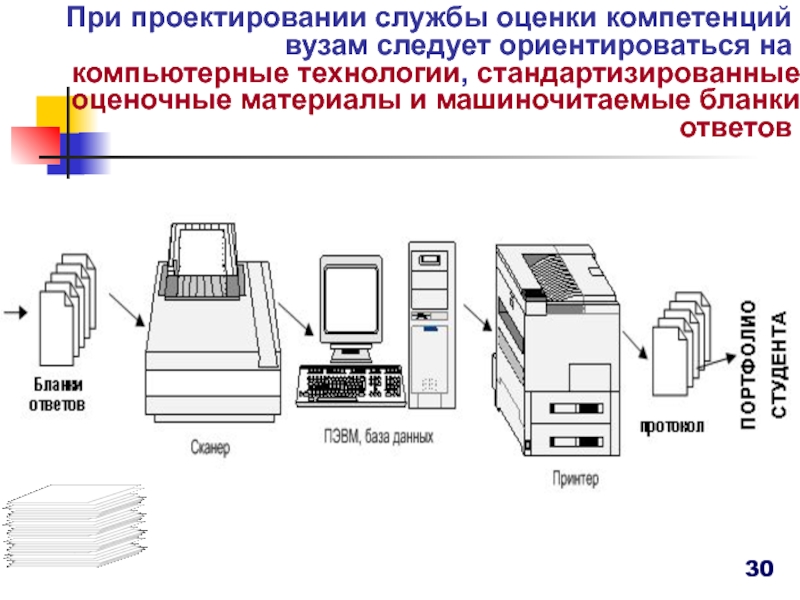 При проектировании службы оценки компетенций вузам следует ориентироваться на компьютерные технологии, стандартизированные оценочные материалы и машиночитаемые бланки ответов

Бланки ответов

Сканер

ПЭВМ, база данных

Принтер

протокол

ПОРТФОЛИО СТУДЕНТА

30