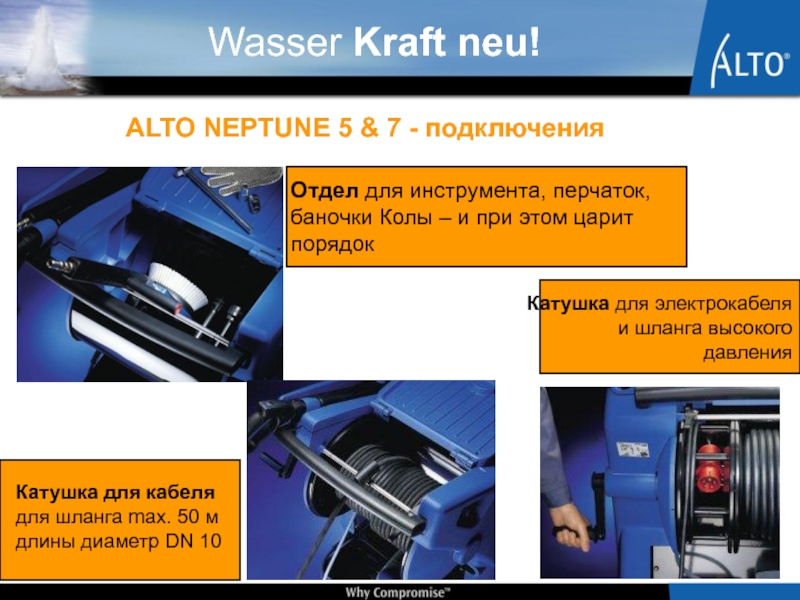 Wasser Kraft neu!

ALTO®

ALTO NEPTUNE 5 & 7 - подключения

Отдел для инструмента, перчаток, баночки Колы – и при этом царит порядок

Катушка для электрокабеля и шланга высокого давления

Катушка для кабеля для шланга max. 50 м длины диаметр DN 10

Why Compromise™