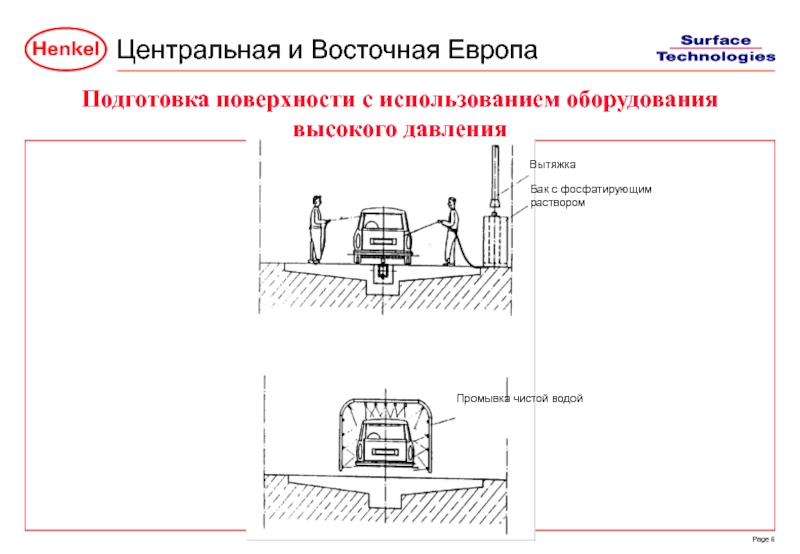 Henkel Центральная и Восточная Европа

Surface Technologies

Подготовка поверхности с использованием оборудования высокого давления

Вытяжка

Бак с фосфатирующим раствором

Промывка чистой водой

Page 6