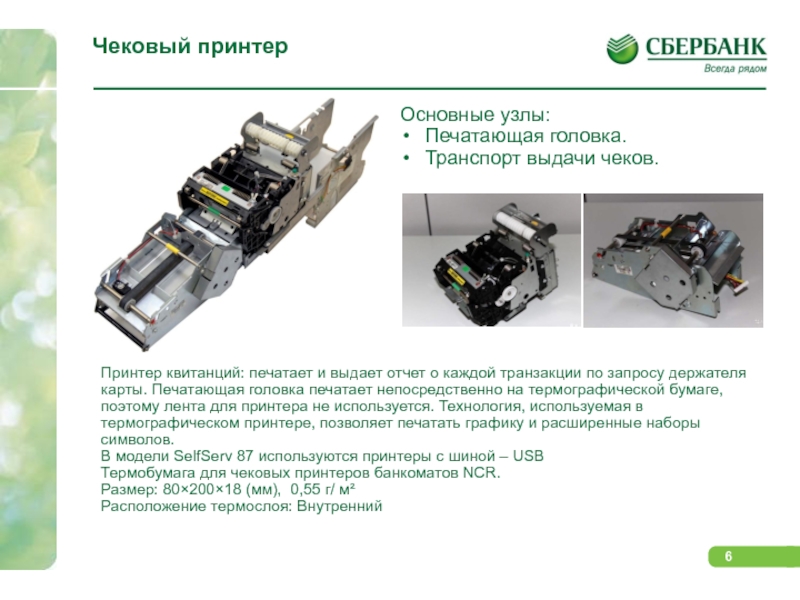 Чековый принтер

СБЕРБАНК
Всегда рядом

Основные узлы:
• Печатающая головка.
• Транспорт выдачи чеков.

Принтер квитанций: печатает и выдает отчет о каждой транзакции по запросу держателя карты. Печатающая головка печатает непосредственно на термографической бумаге, поэтому лента для принтера не используется. Технология, используемая в термографическом принтере, позволяет печатать графику и расширенные наборы символов.
В модели SelfServ 87 используются принтеры с шиной – USB
Термобумага для чековых принтеров банкоматов NCR.
Размер: 80×200×18 (мм), 0,55 г/ м²
Расположение термослоя: Внутренний

6