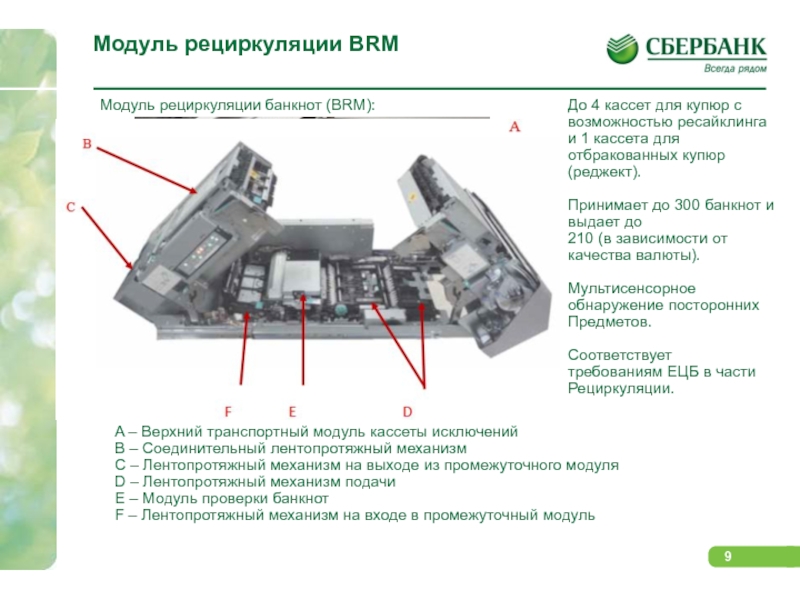 Модуль рециркуляции BRM

СБЕРБАНК
Всегда рядом

Модуль рециркуляции банкнот (BRM):

A
B
C

F E D

До 4 кассет для купюр с возможностью ресайклинга и 1 кассета для отбракованных купюр (реджект).

Принимает до 300 банкнот и выдает до 210 (в зависимости от качества валюты).

Мультисенсорное обнаружение посторонних Предметов.

Соответствует требованиям ЕЦБ в части Рециркуляции.

A – Верхний транспортный модуль кассеты исключений
B – Соединительный лентопротяжный механизм
C – Лентопротяжный механизм на выходе из промежуточного модуля
D – Лентопротяжный механизм подачи
E – Модуль проверки банкнот
F – Лентопротяжный механизм на входе в промежуточный модуль

9