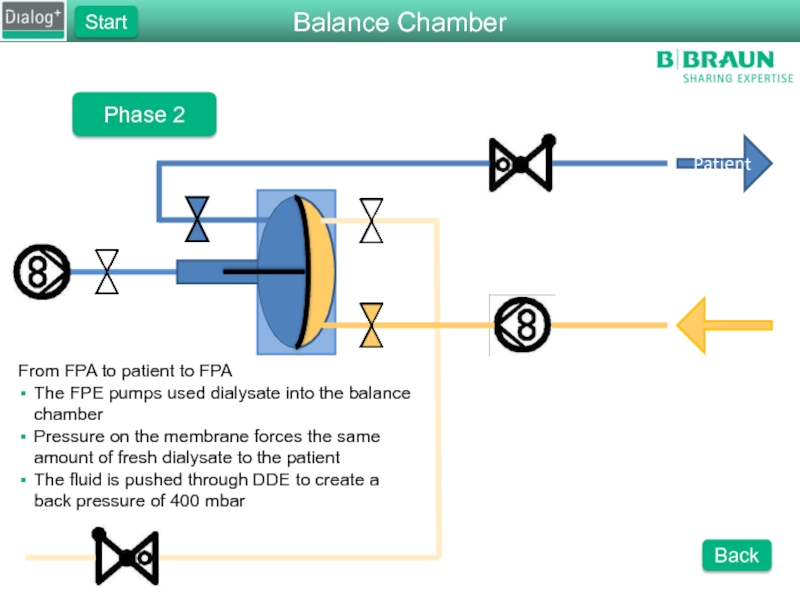 Dialog+

Start

Balance Chamber

B|BRAUN
SHARING EXPERTISE

Phase 2

Patient

From FPA to patient to FPA
▪ The FPE pumps used dialysate into the balance chamber
▪ Pressure on the membrane forces the same amount of fresh dialysate to the patient
▪ The fluid is pushed through DDE to create a back pressure of 400 mbar

Back