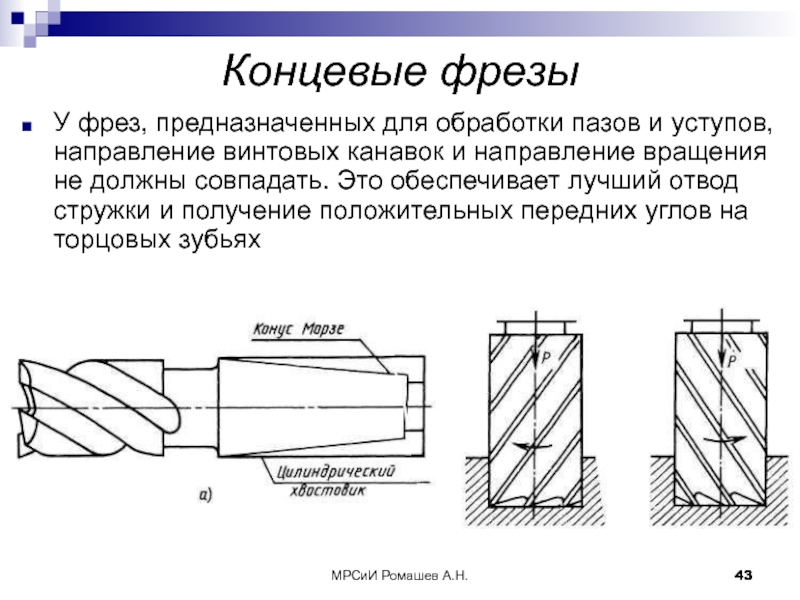 Концевые фрезы

У фрез, предназначенных для обработки пазов и уступов, направление винтовых канавок и направление вращения не должны совпадать. Это обеспечивает лучший отвод стружки и получение положительных передних углов на торцовых зубьях

Конус Морзе

Цилиндрический хвостовик

а)

P

P

МРСиИ Ромашев А.Н.

43