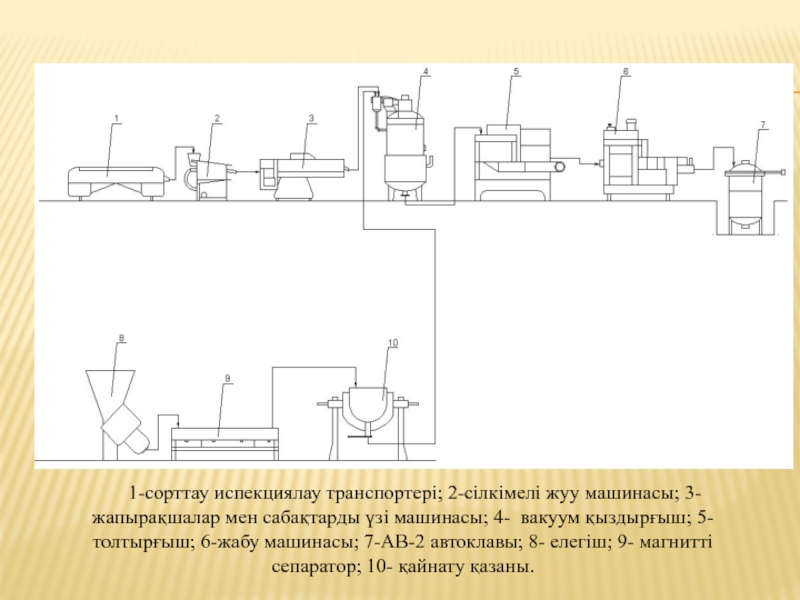 1
2
3
4
5
6
7
8
9
10

1-сорттау испекциялау транспортері; 2-сілкімелі жуу машинасы; 3-жапырақшалар мен сабақтарды үзі машинасы; 4- вакуум қыздырғыш; 5-толтырғыш; 6-жабу машинасы; 7-АВ-2 автоклавы; 8- елегіш; 9- магнитті сепаратор; 10- қайнату қазаны.