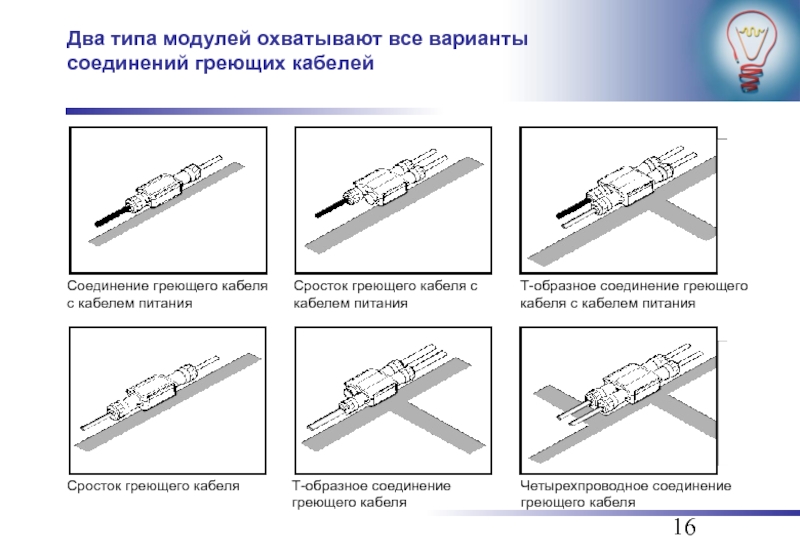 Два типа модулей охватывают все варианты соединений греющих кабелей

Соединение греющего кабеля с кабелем питания

Сросток греющего кабеля с кабелем питания

Т-образное соединение греющего кабеля с кабелем питания

Сросток греющего кабеля

Т-образное соединение греющего кабеля

Четырехпроводное соединение греющего кабеля

16