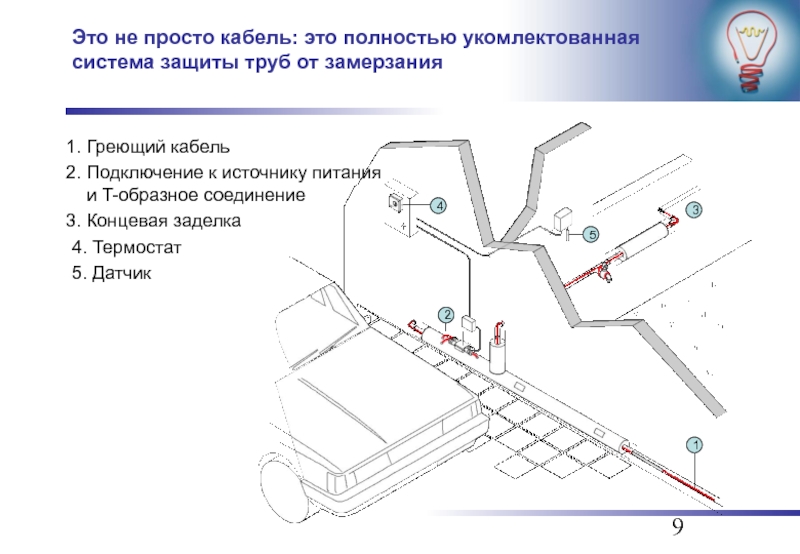 Это не просто кабель: это полностью укомлектованная система защиты труб от замерзания

1. Греющий кабель
2. Подключение к источнику питания и Т-образное соединение
3. Концевая заделка
4. Термостат
5. Датчик

4
5
3
2
1

9