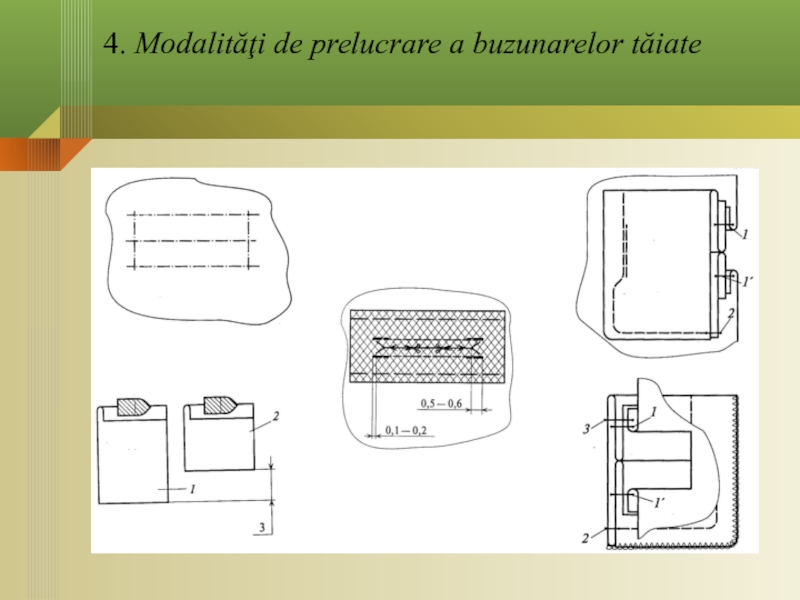 4. Modalităţi de prelucrare a buzunarelor tăiate

2

1

3

0,5 — 0,6

0,1 — 0,2

1

1′

2

3

1

1′

2