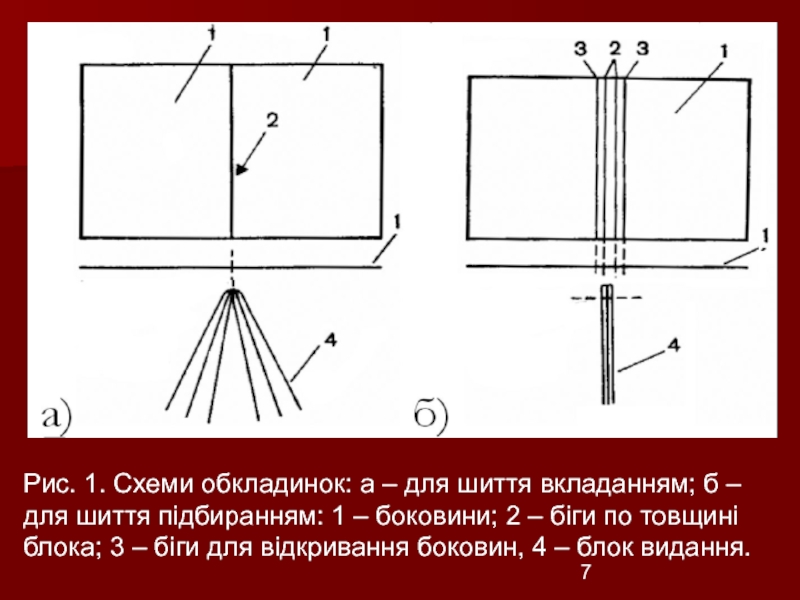 1 1 2 1 4 а)

3 2 3 1 1 4 б)

Рис. 1. Схеми обкладинок: а – для шиття вкладанням; б – для шиття підбиранням: 1 – боковини; 2 – біги по товщині блока; 3 – біги для відкривання боковин, 4 – блок видання.

7