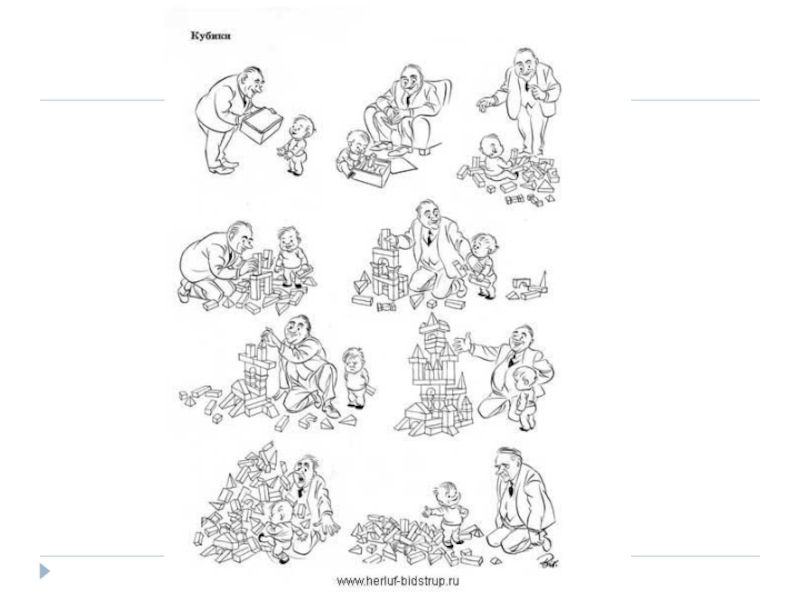 Кубики

www.herluf-bidstrup.ru