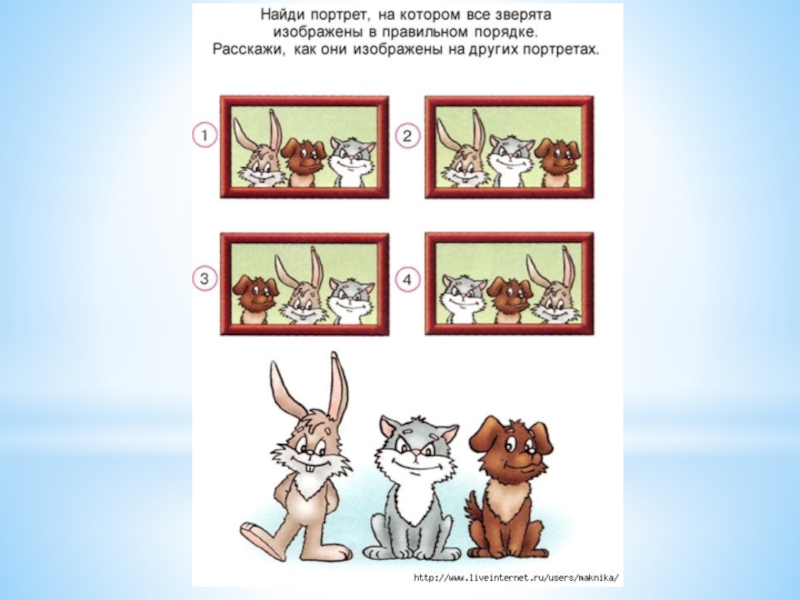 Найди портрет, на котором все зверята изображены в правильном порядке.
Расскажи, как они изображены на других портретах.

1

2

3

4

http://www.liveinternet.ru/users/maknika/