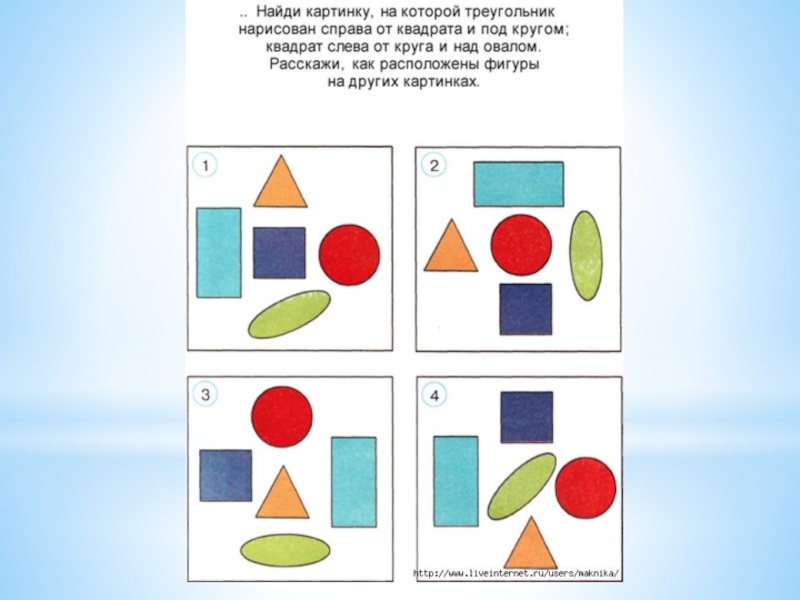 .. Найди картинку, на которой треугольник нарисован справа от квадрата и под кругом; квадрат слева от круга и над овалом. Расскажи, как расположены фигуры на других картинках.

1

2

3

4

http://www.liveinternet.ru/users/maknika/