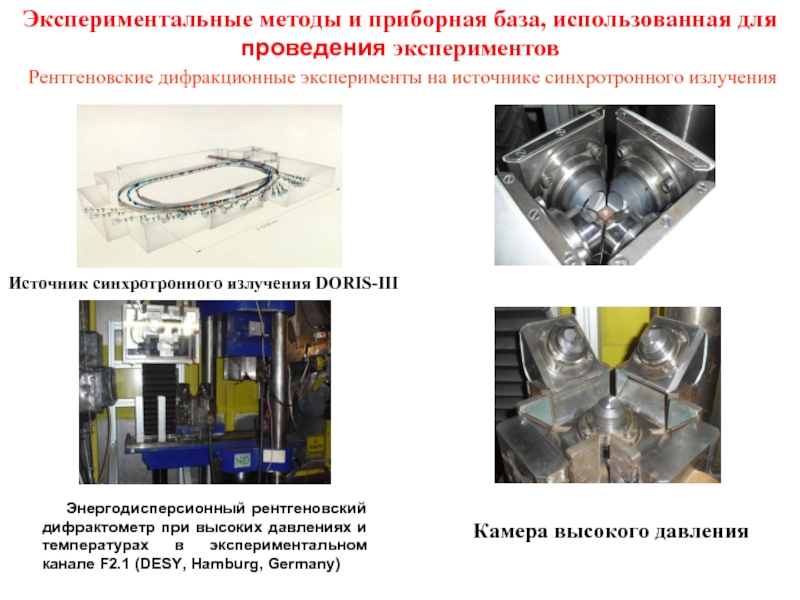 Экспериментальные методы и приборная база, использованная для проведения экспериментов

Рентгеновские дифракционные эксперименты на источнике синхротронного излучения

Источник синхротронного излучения DORIS-III

Энергодисперсионный рентгеновский дифрактометр при высоких давлениях и температурах в экспериментальном канале F2.1 (DESY, Hamburg, Germany)

Камера высокого давления