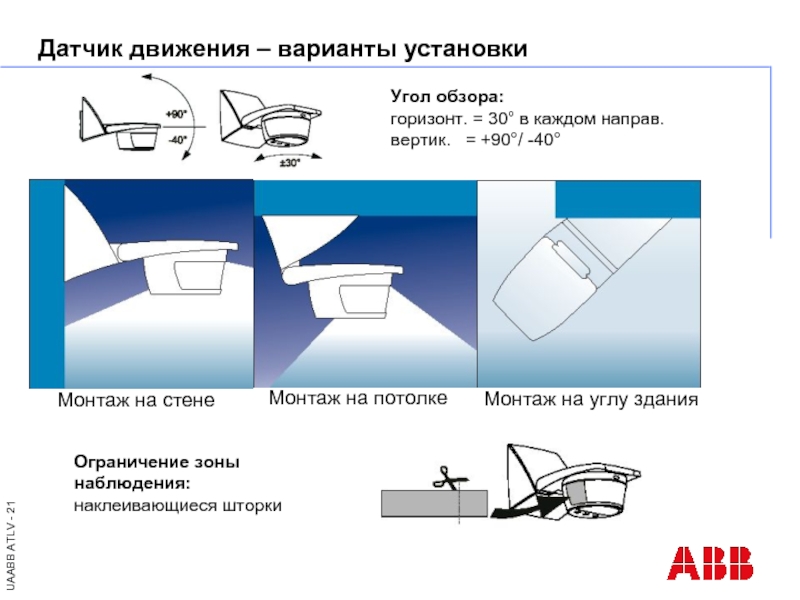 Датчик движения – варианты установки

+90°
-40°
±30°

Угол обзора:
горизонт. = 30° в каждом направ.
вертик. = +90°/ -40°

Монтаж на стене

Монтаж на потолке

Монтаж на углу здания

Ограничение зоны наблюдения:
наклеивающиеся шторки

UAABB ATLV - 21

ABB