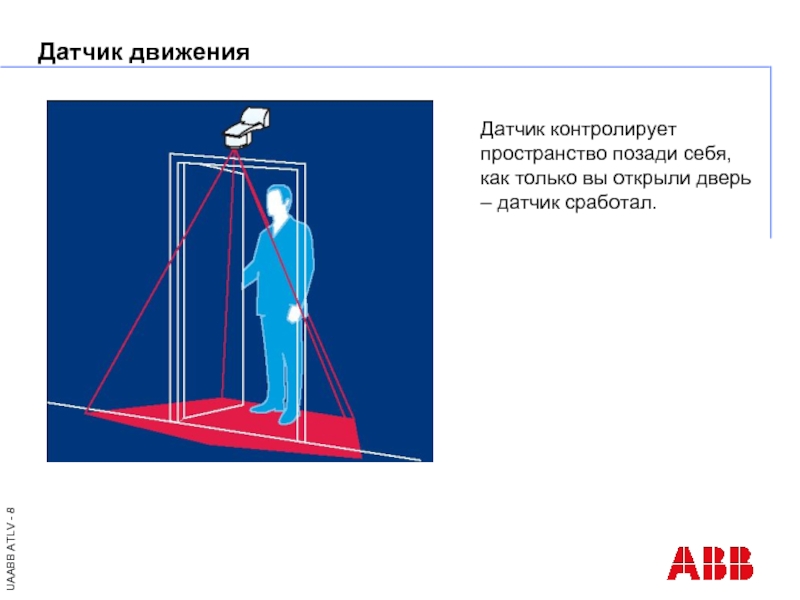 Датчик движения

Датчик контролирует пространство позади себя, как только вы открыли дверь – датчик сработал.

UAABB ATLV - 8

ABB