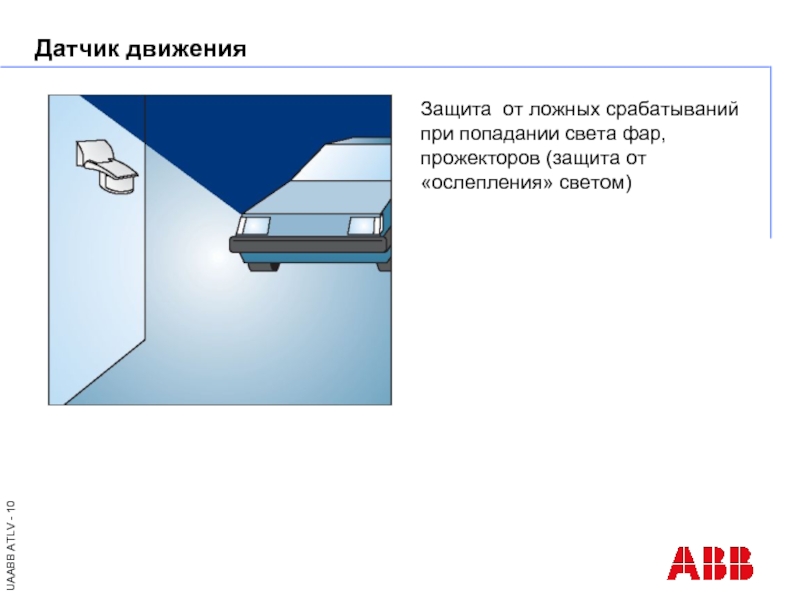 Датчик движения

Защита от ложных срабатываний при попадании света фар, прожекторов (защита от «ослепления» светом)

UAABB ATLV - 10

ABB