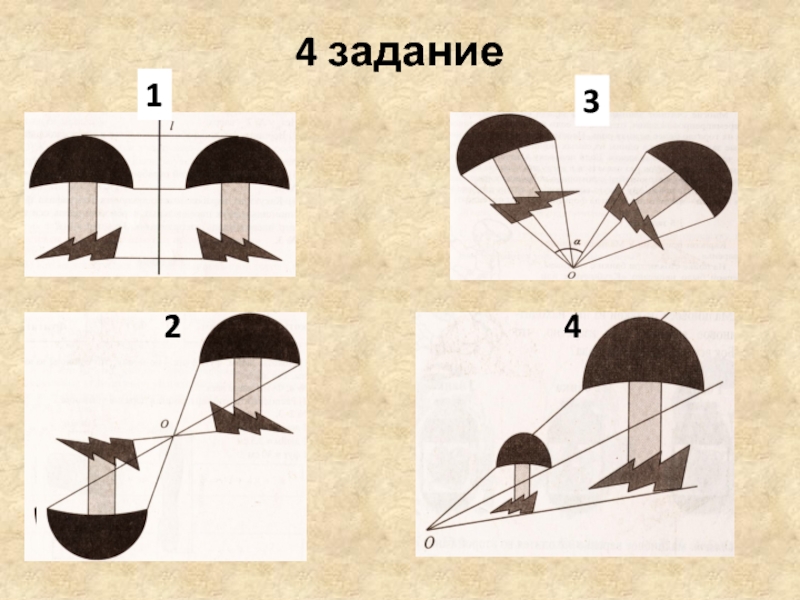 4 задание

1

$l$

3

$\alpha$

$O$

2

$O$

4

$O$