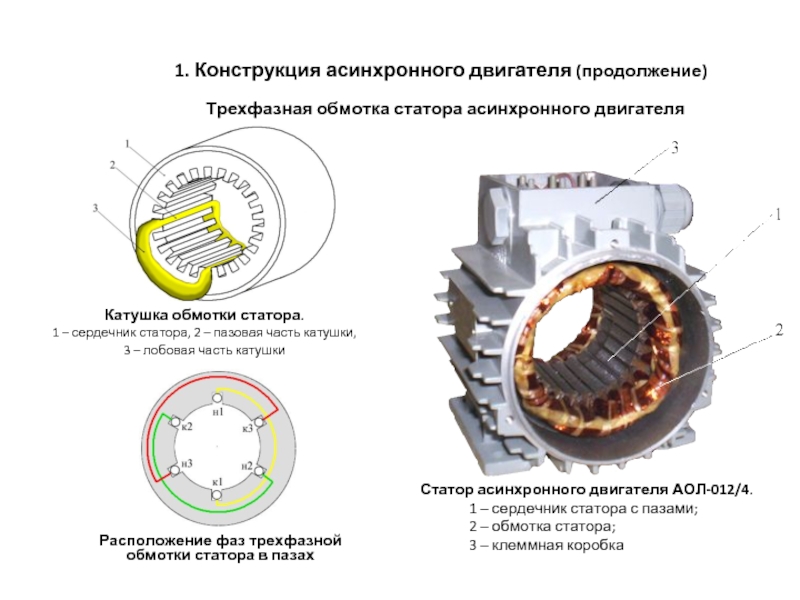 1. Конструкция асинхронного двигателя (продолжение)

Трехфазная обмотка статора асинхронного двигателя

1
2
3

Катушка обмотки статора.
1 – сердечник статора, 2 – пазовая часть катушки, 3 – лобовая часть катушки

н1
к2
к3
н3
н2
к1

Расположение фаз трехфазной обмотки статора в пазах

3
1
2

Статор асинхронного двигателя АОЛ-012/4.
1 – сердечник статора с пазами;
2 – обмотка статора;
3 – клеммная коробка