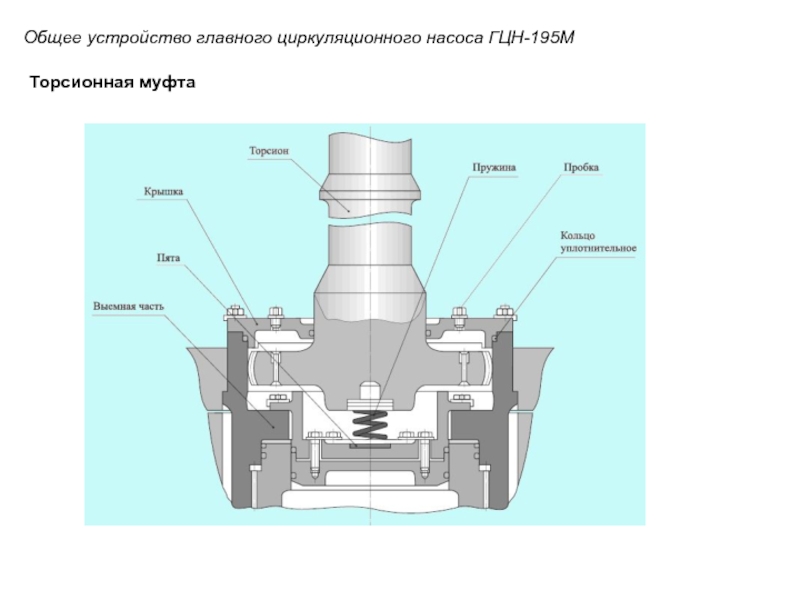 Общее устройство главного циркуляционного насоса ГЦН-195М

Торсионная муфта

Торсион

Пружина

Пробка

Крышка

Кольцо уплотнительное

Пята

Выемная часть