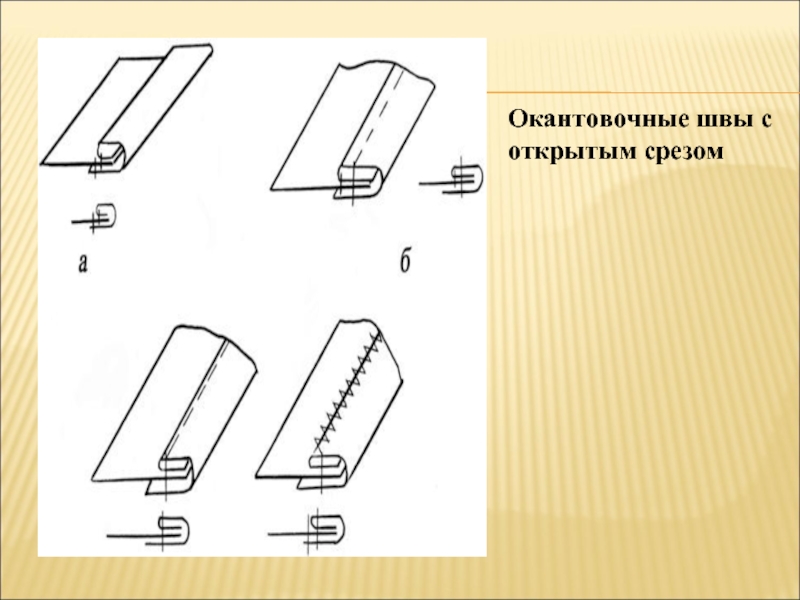 а

б

Окантовочные швы с открытым срезом