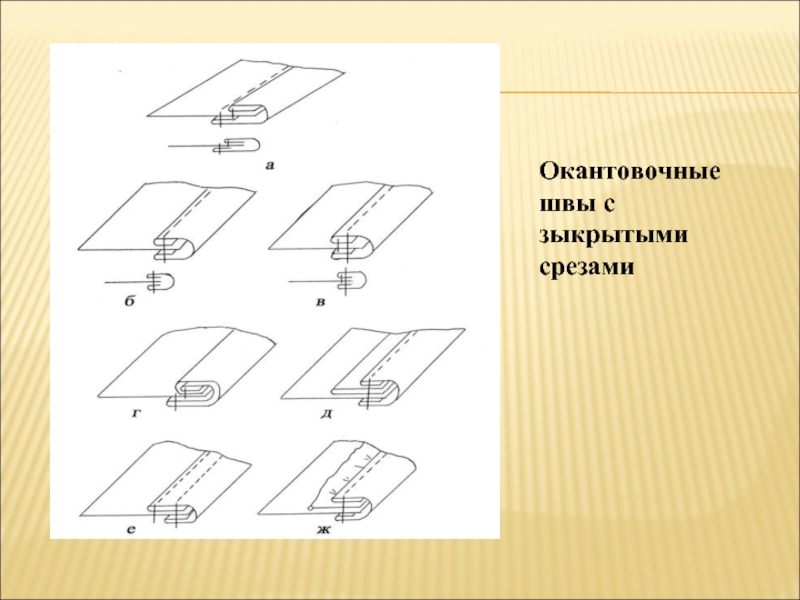 а

б

в

г

д

е

ж

Окантовочные швы с зыкрытыми срезами