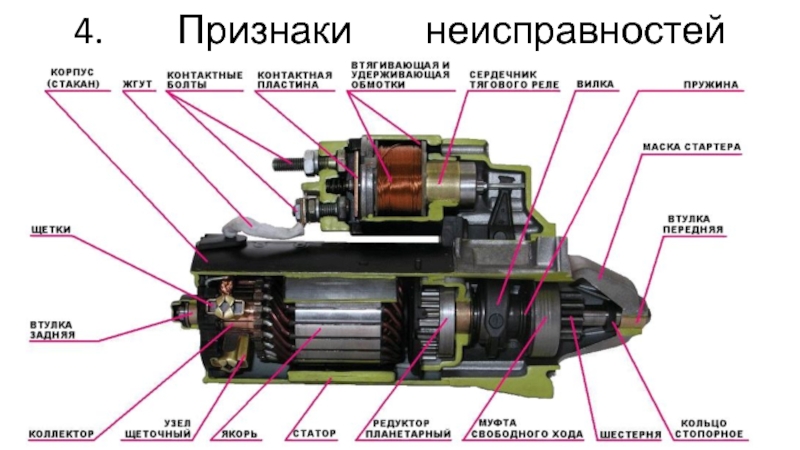 4. Признаки неисправностей

КОРПУС (СТАКАН)
ЖГУТ
КОНТАКТНЫЕ БОЛТЫ
КОНТАКТНАЯ ПЛАСТИНА
ВТЯГИВАЮЩАЯ И УДЕРЖИВАЮЩАЯ ОБМОТКИ
СЕРДЕЧНИК ТЯГОВОГО РЕЛЕ
ВИЛКА
ПРУЖИНА
МАСКА СТАРТЕРА
ВТУЛКА ПЕРЕДНЯЯ
ЩЕТКИ
ВТУЛКА ЗАДНЯЯ
КОЛЛЕКТОР
УЗЕЛ ЩЕТОЧНЫЙ
ЯКОРЬ
СТАТОР
РЕДУКТОР ПЛАНЕТАРНЫЙ
МУФТА СВОБОДНОГО ХОДА
ШЕСТЕРНЯ
КОЛЬЦО СТОПОРНОЕ