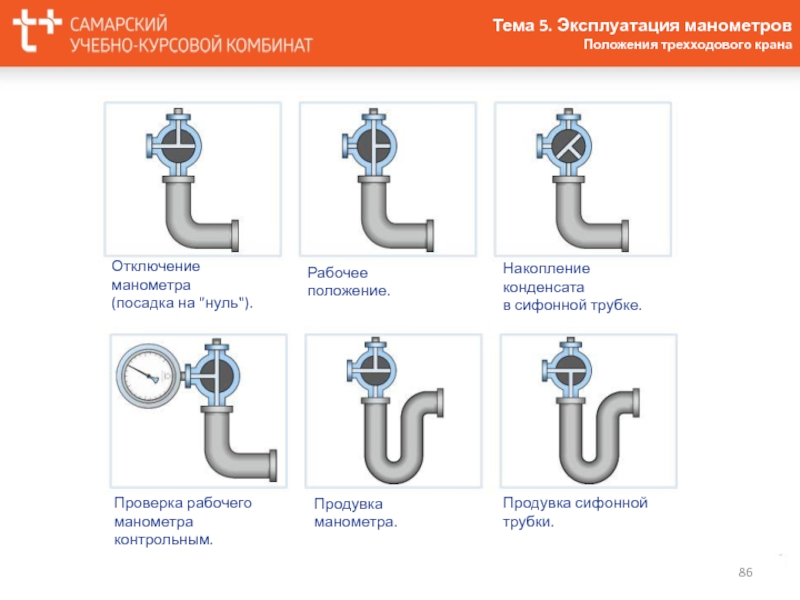 САМАРСКИЙ УЧЕБНО-КУРСОВОЙ КОМБИНАТ

Тема 5. Эксплуатация манометров
Положения трехходового крана

Отключение манометра (посадка на "нуль").

Рабочее положение.

Накопление конденсата в сифонной трубке.

Проверка рабочего манометра контрольным.

Продувка манометра.

Продувка сифонной трубки.

86