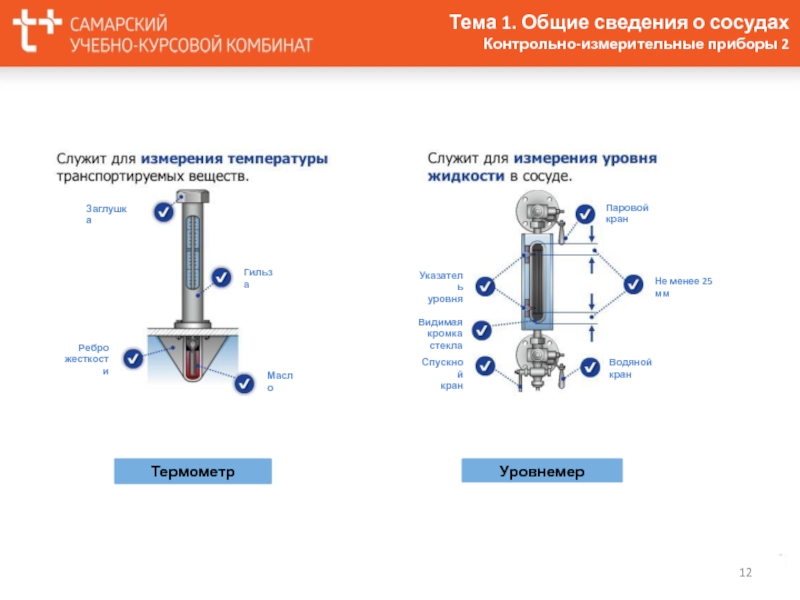 САМАРСКИЙ УЧЕБНО-КУРСОВОЙ КОМБИНАТ

Тема 1. Общие сведения о сосудах
Контрольно-измерительные приборы 2

Служит для измерения температуры транспортируемых веществ.

Заглушка

Гильза

Ребро жесткости

Масло

Термометр

Служит для измерения уровня жидкости в сосуде.

Паровой кран

Указатель уровня

Не менее 25 мм

Видимая кромка стекла

Спускной кран

Водяной кран

Уровнемер

12