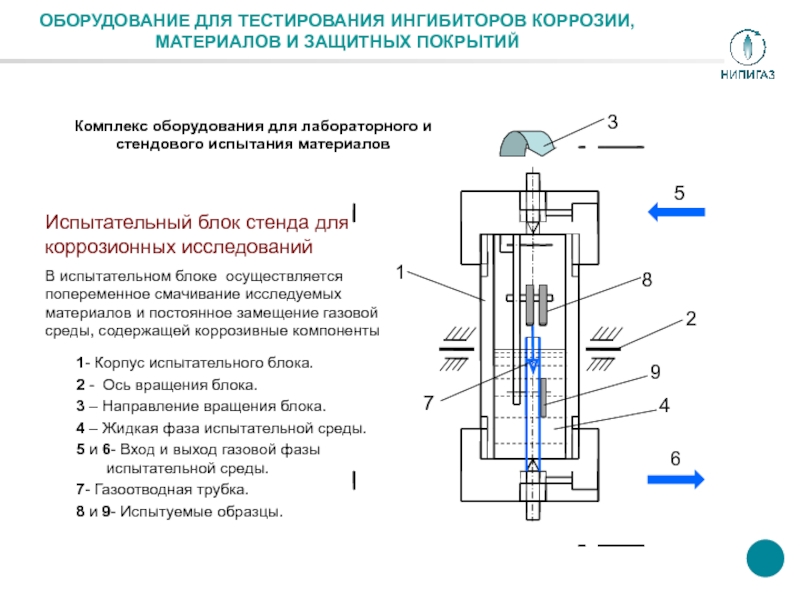 ОБОРУДОВАНИЕ ДЛЯ ТЕСТИРОВАНИЯ ИНГИБИТОРОВ КОРРОЗИИ, МАТЕРИАЛОВ И ЗАЩИТНЫХ ПОКРЫТИЙ

НИПИГАЗ

Комплекс оборудования для лабораторного и стендового испытания материалов

Испытательный блок стенда для коррозионных исследований

В испытательном блоке осуществляется попеременное смачивание исследуемых материалов и постоянное замещение газовой среды, содержащей коррозивные компоненты

1- Корпус испытательного блока.
2 - Ось вращения блока.
3 – Направление вращения блока.
4 – Жидкая фаза испытательной среды.
5 и 6- Вход и выход газовой фазы испытательной среды.
7- Газоотводная трубка.
8 и 9- Испытуемые образцы.

3
5
1
8
2
9
7
4
6