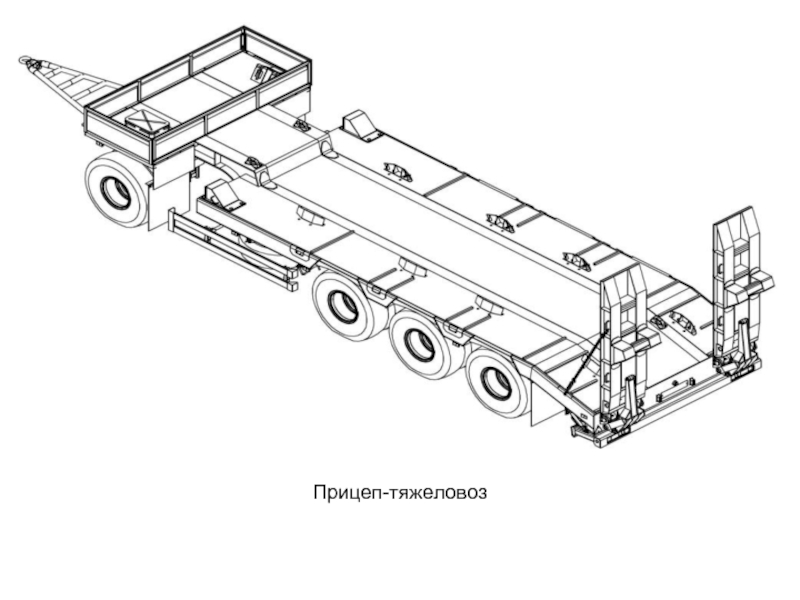 Прицеп-тяжеловоз