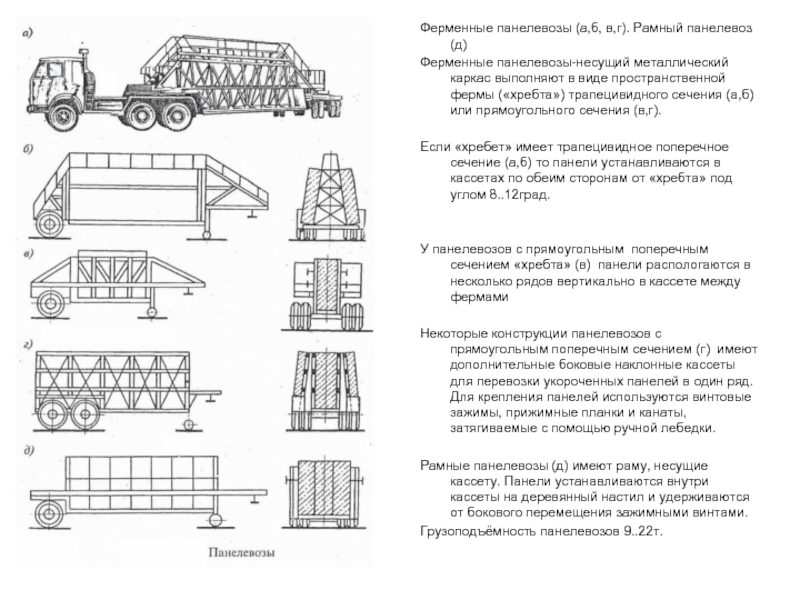 а)

б)

в)

г)

д)

Панелевозы

Ферменные панелевозы (а,б, в,г). Рамный панелевоз (д)

Ферменные панелевозы-несущий металлический каркас выполняют в виде пространственной фермы («хребта») трапецивидного сечения (а,б) или прямоугольного сечения (в,г).

Если «хребет» имеет трапецивидное поперечное сечение (а,б) то панели устанавливаются в кассетах по обеим сторонам от «хребта» под углом 8..12град.

У панелевозов с прямоугольным поперечным сечением «хребта» (в) панели распологаются в несколько рядов вертикально в кассете между фермами

Некоторые конструкции панелевозов с прямоугольным поперечным сечением (г) имеют дополнительные боковые наклонные кассеты для перевозки укороченных панелей в один ряд. Для крепления панелей используются винтовые зажимы, прижимные планки и канаты, затягиваемые с помощью ручной лебедки.

Рамные панелевозы (д) имеют раму, несущие кассету. Панели устанавливаются внутри кассеты на деревянный настил и удерживаются от бокового перемещения зажимными винтами.

Грузоподъёмность панелевозов 9..22т.