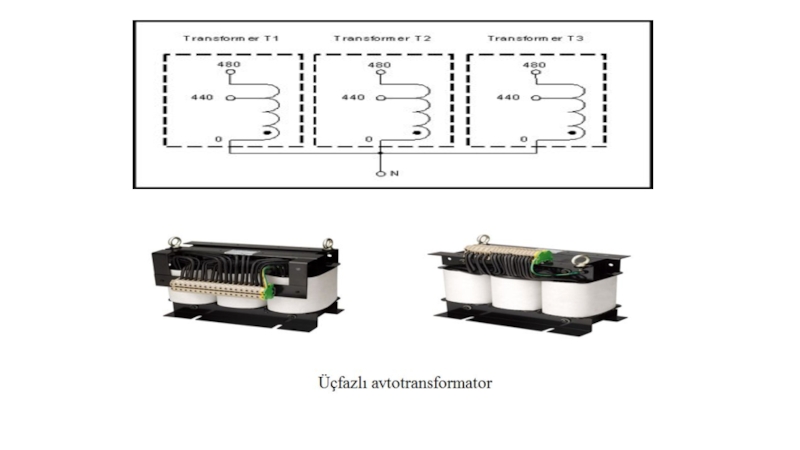 Transformer T1

480
440
0

Transformer T2

480
440
0

Transformer T3

480
440
0

N

Üçfazlı avtotransformator