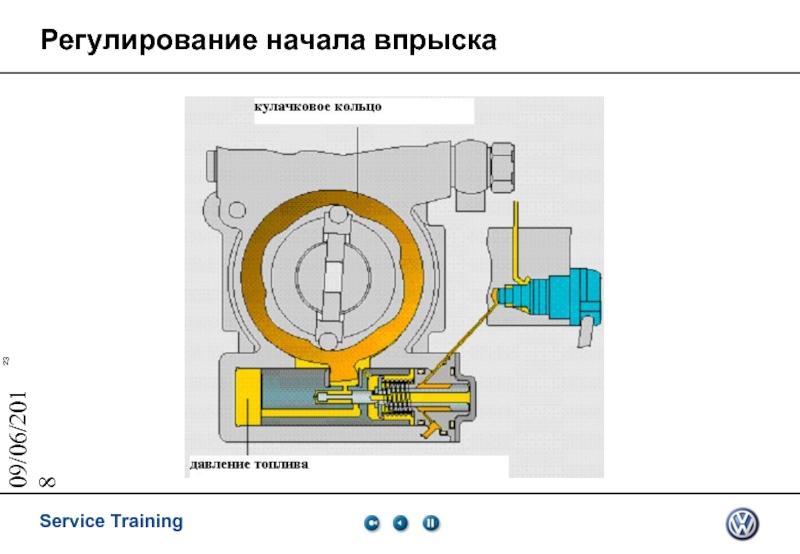 Регулирование начала впрыска

кулачковое кольцо

давление топлива

23

09/06/2018

Service Training