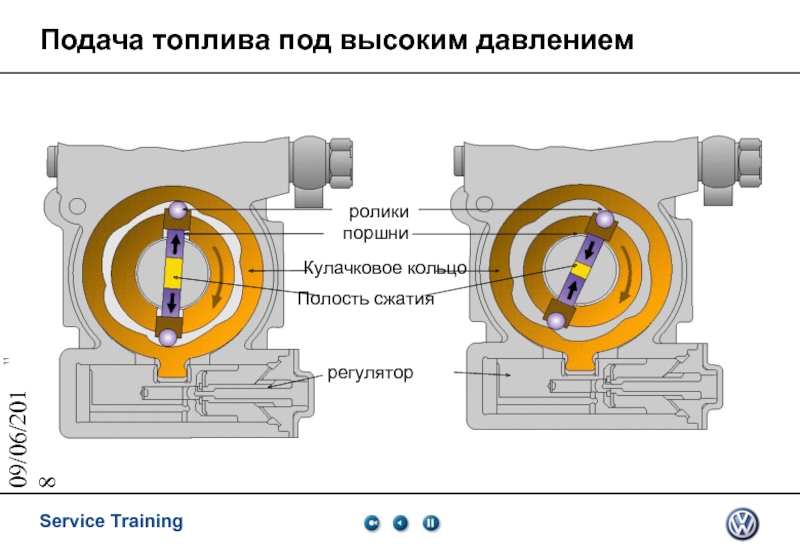 Подача топлива под высоким давлением

ролики
поршни
Кулачковое кольцо
Полость сжатия
регулятор

11
09/06/201
8

Service Training