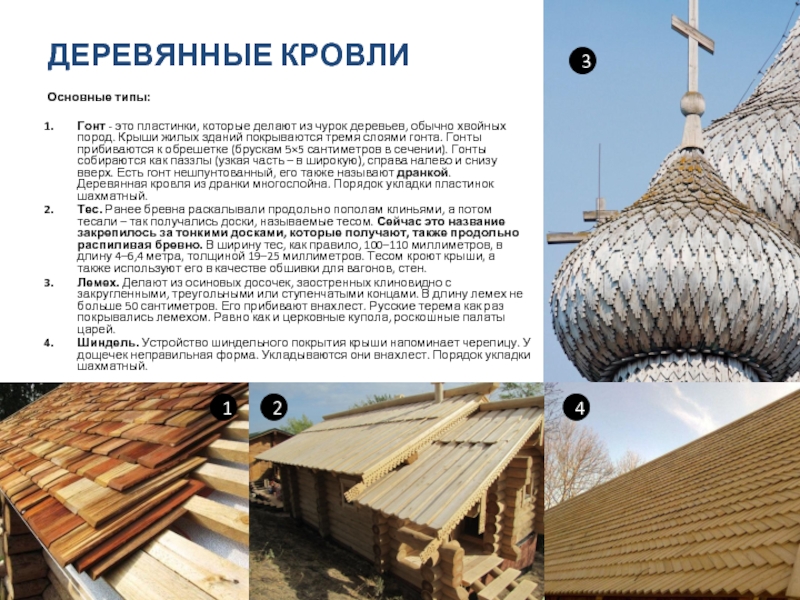 ДЕРЕВЯННЫЕ КРОВЛИ

Основные типы:

1. Гонт - это пластинки, которые делают из чурок деревьев, обычно хвойных пород. Крыши жилых зданий покрываются тремя слоями гонта. Гонты прибиваются к обрешетке (брускам 5×5 сантиметров в сечении). Гонты собираются как паззлы (узкая часть – в широкую), справа налево и снизу вверх. Есть гонт нешпунтованный, его также называют дранкой. Деревянная кровля из дранки многослойна. Порядок укладки пластинок шахматный.
2. Тес. Ранее бревна раскалывали продольно пополам клиньями, а потом тесали – так получались доски, называемые тесом. Сейчас это название закрепилось за тонкими досками, которые получают, также продольно распиливая бревно. В ширину тес, как правило, 100–110 миллиметров, в длину 4–6,4 метра, толщиной 19–25 миллиметров. Тесом кроют крыши, а также используют его в качестве обшивки для вагонов, стен.
3. Лемех. Делают из осиновых досочек, заостренных клиновидно с закругленными, треугольными или ступенчатыми концами. В длину лемех не больше 50 сантиметров. Его прибивают внахлест. Русские терема как раз покрывались лемехом. Равно как и церковные купола, роскошные палаты царей.
4. Шиндель. Устройство шиндельного покрытия крыши напоминает черепицу. У дощечек неправильная форма. Укладываются они внахлест. Порядок укладки шахматный.

3

1

2

4