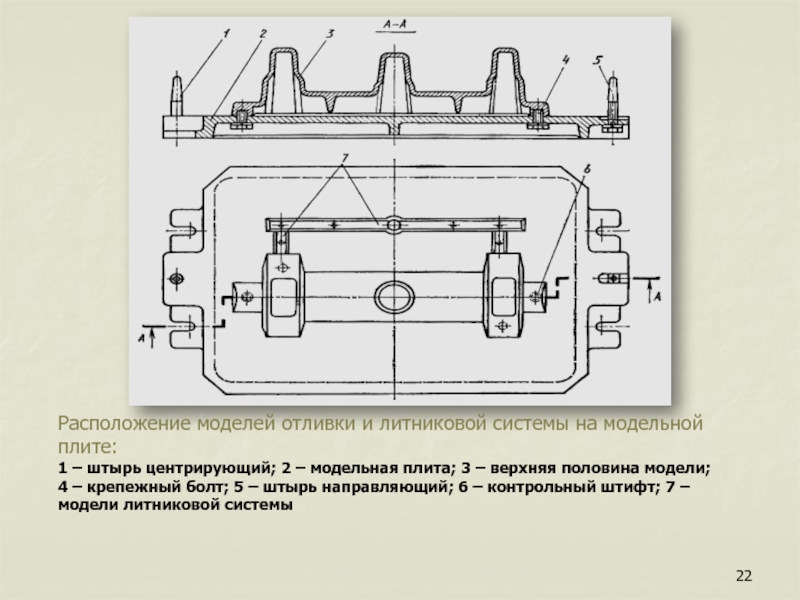 1 2 3 А–А 4 5

7 6

А А

Расположение моделей отливки и литниковой системы на модельной плите:

1 – штырь центрирующий; 2 – модельная плита; 3 – верхняя половина модели; 4 – крепежный болт; 5 – штырь направляющий; 6 – контрольный штифт; 7 – модели литниковой системы

22