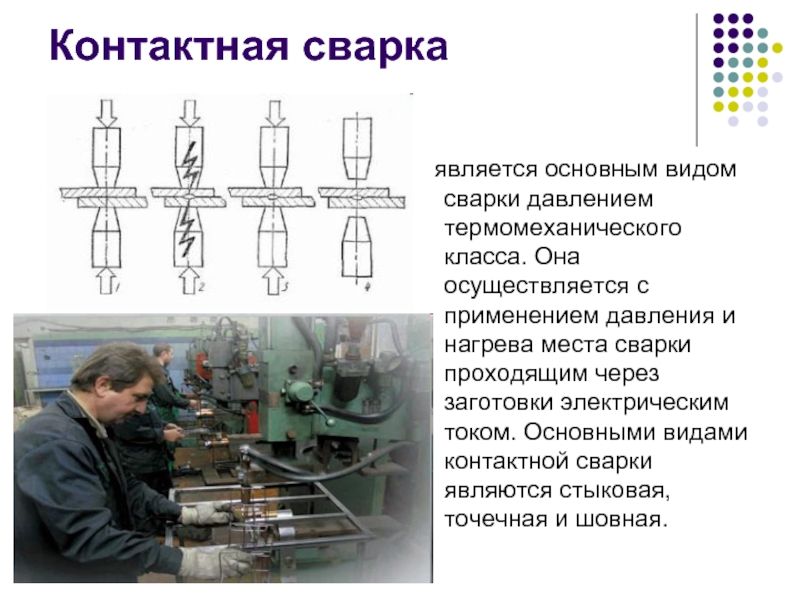 Контактная сварка

1 2 3 4

является основным видом сварки давлением термомеханического класса. Она осуществляется с применением давления и нагрева места сварки проходящим через заготовки электрическим током. Основными видами контактной сварки являются стыковая, точечная и шовная.