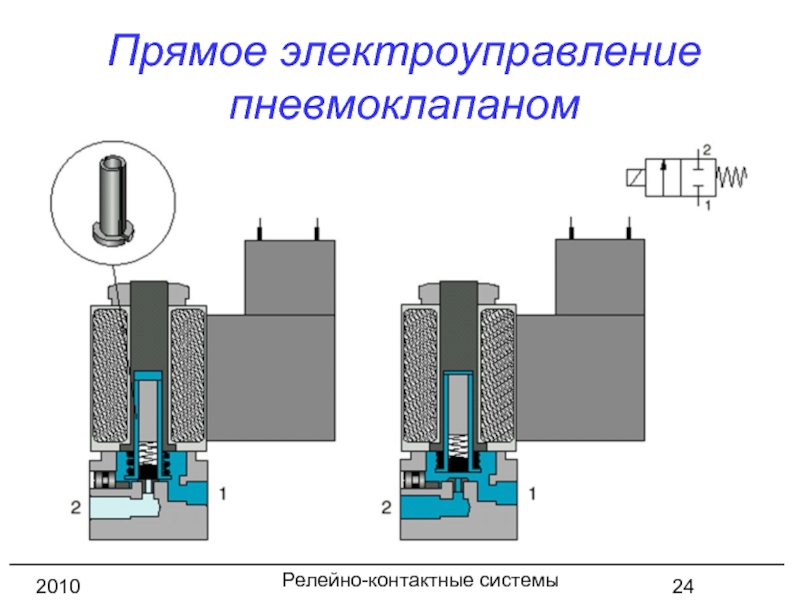 Прямое электроуправление пневмоклапаном

2

1

2

1

2

1

2010

Релейно-контактные системы

24