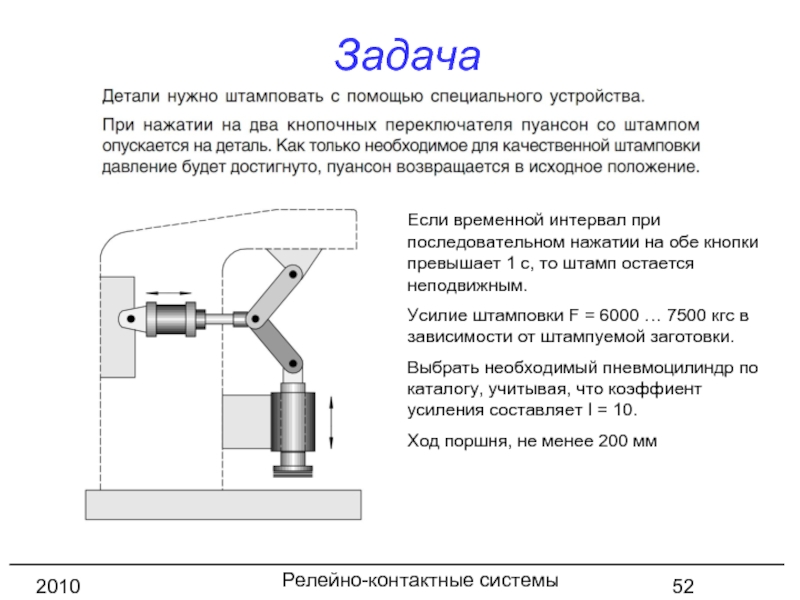 Задача

Детали нужно штамповать с помощью специального устройства.

При нажатии на два кнопочных переключателя пуансон со штампом опускается на деталь. Как только необходимое для качественной штамповки давление будет достигнуто, пуансон возвращается в исходное положение.

Если временной интервал при последовательном нажатии на обе кнопки превышает 1 с, то штамп остается неподвижным.

Усилие штамповки F = 6000 … 7500 кгс в зависимости от штампуемой заготовки.

Выбрать необходимый пневмоцилиндр по каталогу, учитывая, что коэффиент усиления составляет I = 10.

Ход поршня, не менее 200 мм

2010

Релейно-контактные системы

52