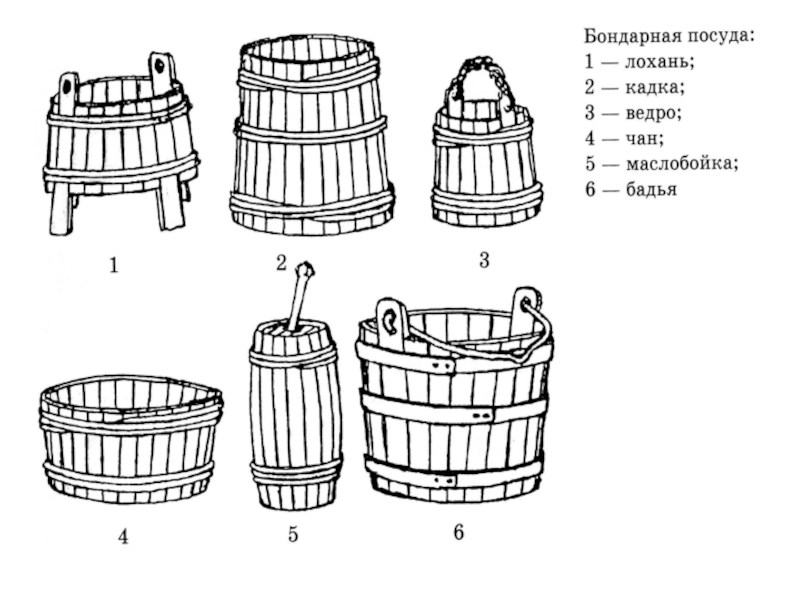 Бондарная посуда:
1 — лохань;
2 — кадка;
3 — ведро;
4 — чан;
5 — маслобойка;
6 — бадья

1

2

3

4

5

6