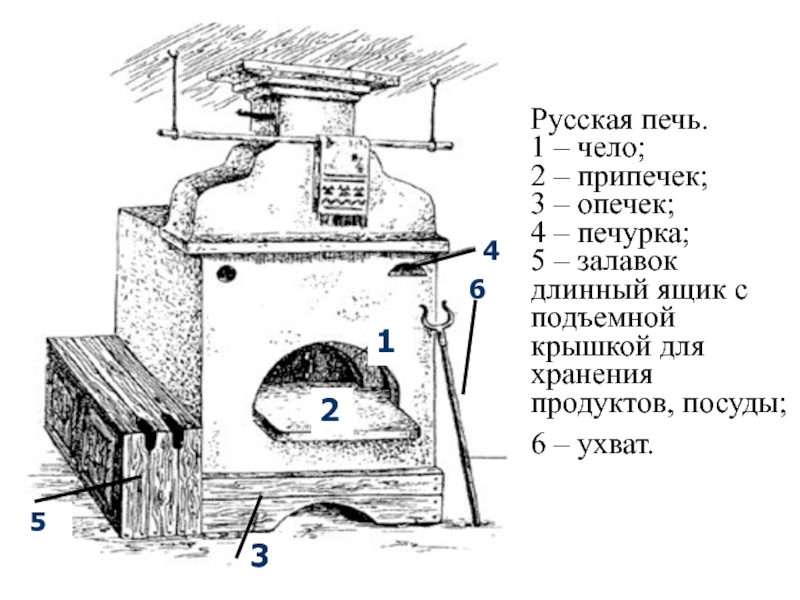 4
6
1
2
5
3

Русская печь.
1 – чело;
2 – припечек;
3 – опечек;
4 – печурка;
5 – залавок длинный ящик с подъемной крышкой для хранения продуктов, посуды;
6 – ухват.