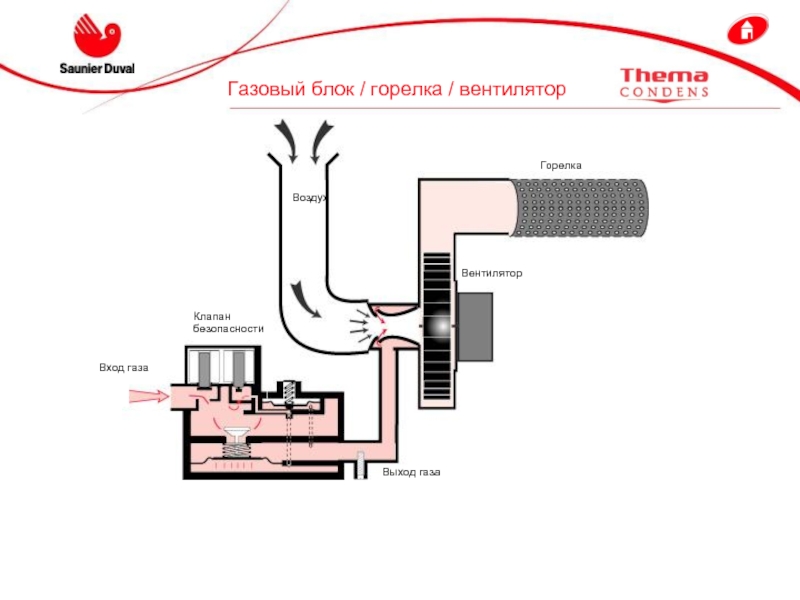 Saunier Duval

Газовый блок / горелка / вентилятор

Thema CONDENS

Горелка

Воздух

Вентилятор

Клапан безопасности

Вход газа

Выход газа