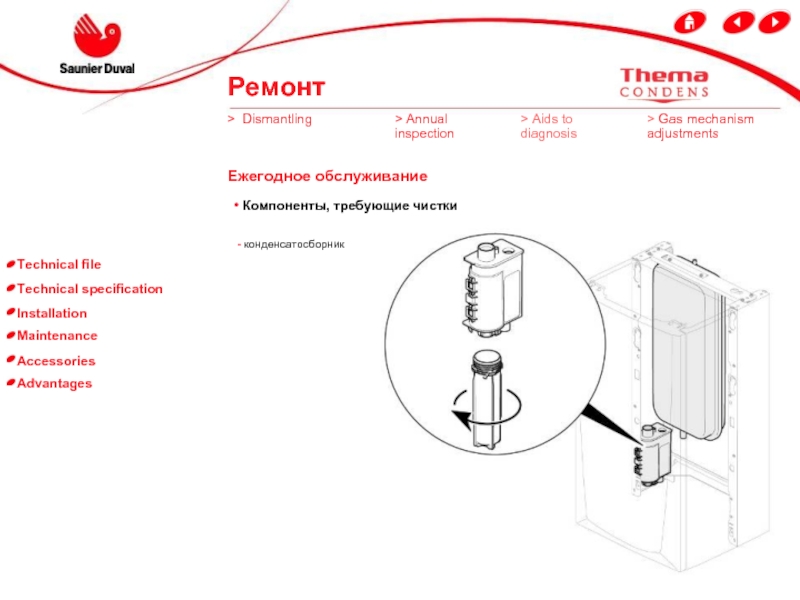 Saunier Duval

Ремонт

Thema
CONDENS

> Dismantling

> Annual inspection

> Aids to diagnosis

> Gas mechanism adjustments

Ежегодное обслуживание

• Компоненты, требующие чистки

- конденсатосборник

Technical file

Technical specification

Installation

Maintenance

Accessories

Advantages