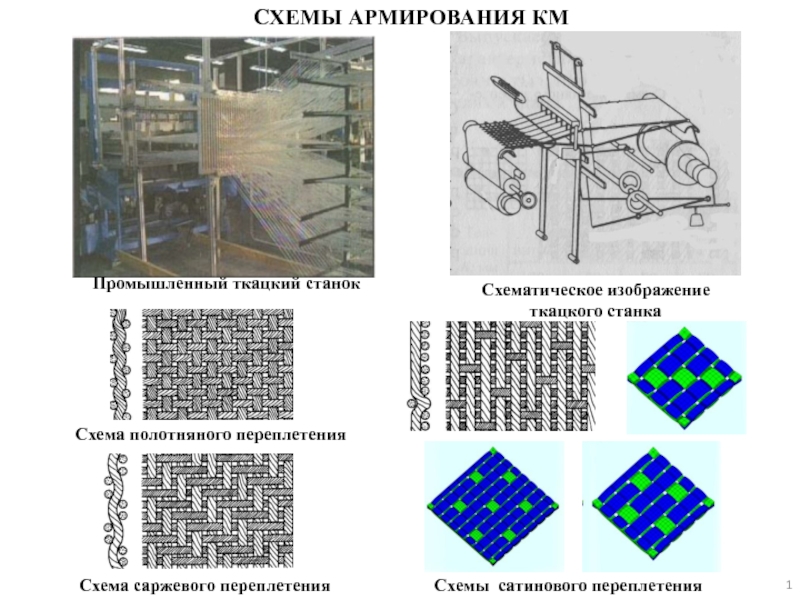 СХЕМЫ АРМИРОВАНИЯ КМ

Промышленный ткацкий станок

Схематическое изображение ткацкого станка

Схема полотняного переплетения

Схема саржевого переплетения

Схемы сатинового переплетения

1