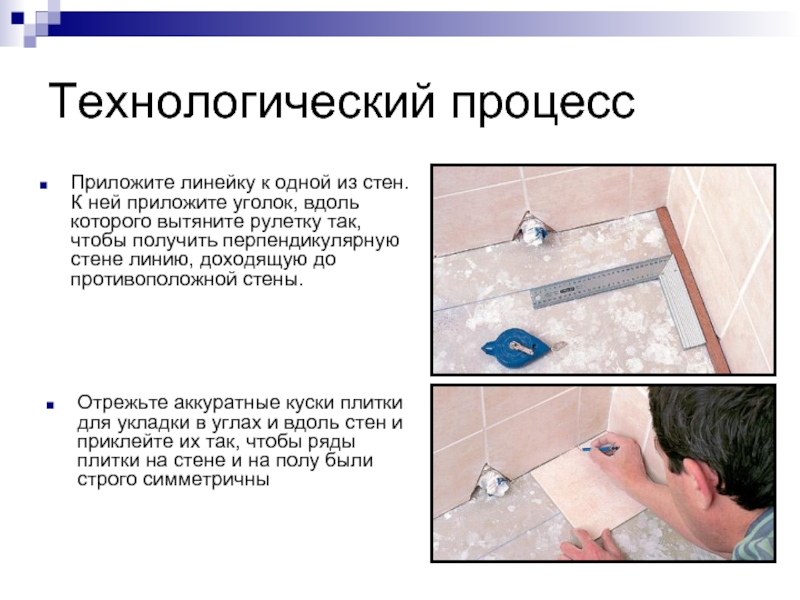 Технологический процесс

Приложите линейку к одной из стен. К ней приложите уголок, вдоль которого вытяните рулетку так, чтобы получить перпендикулярную стене линию, доходящую до противоположной стены.

Отрежьте аккуратные куски плитки для укладки в углах и вдоль стен и приклейте их так, чтобы ряды плитки на стене и на полу были строго симметричны