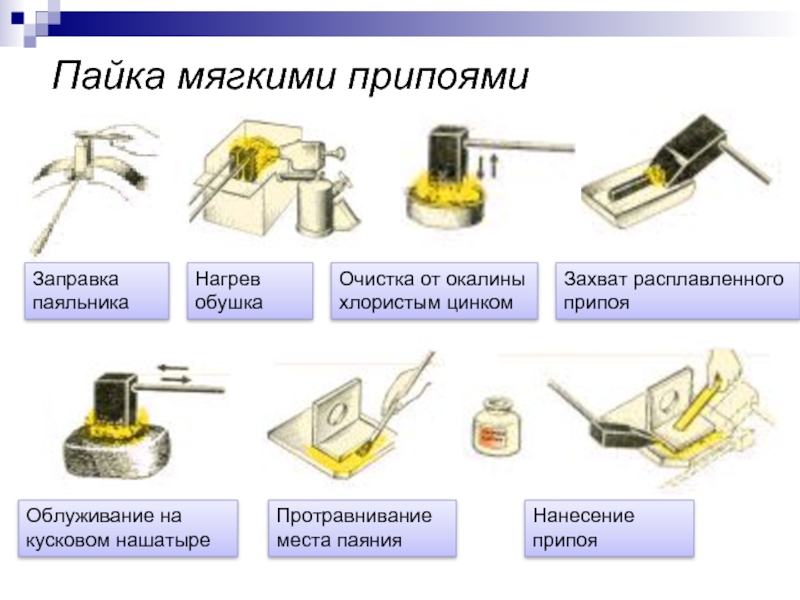 Пайка мягкими припоями

Заправка паяльника

Нагрев обушка

Очистка от окалины хлористым цинком

Захват расплавленного припоя

Облуживание на кусковом нашатыре

Протравнивание места паяния

Нанесение припоя