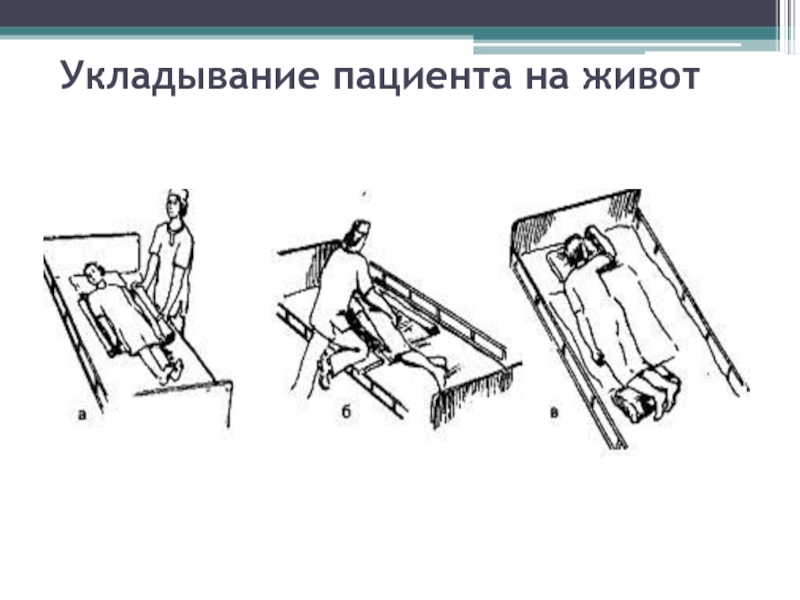 Укладывание пациента на живот

а

б

в