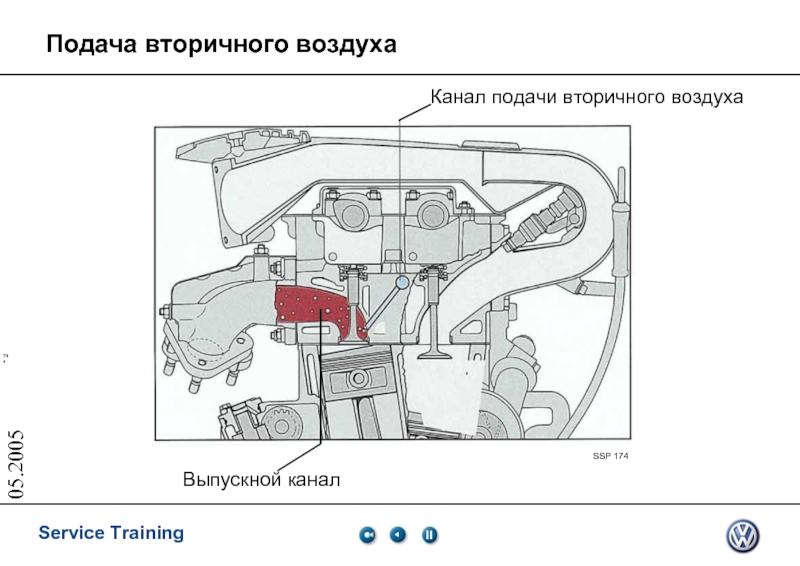 Подача вторичного воздуха

Канал подачи вторичного воздуха

SSP 174

Выпускной канал

05.2005

Service Training