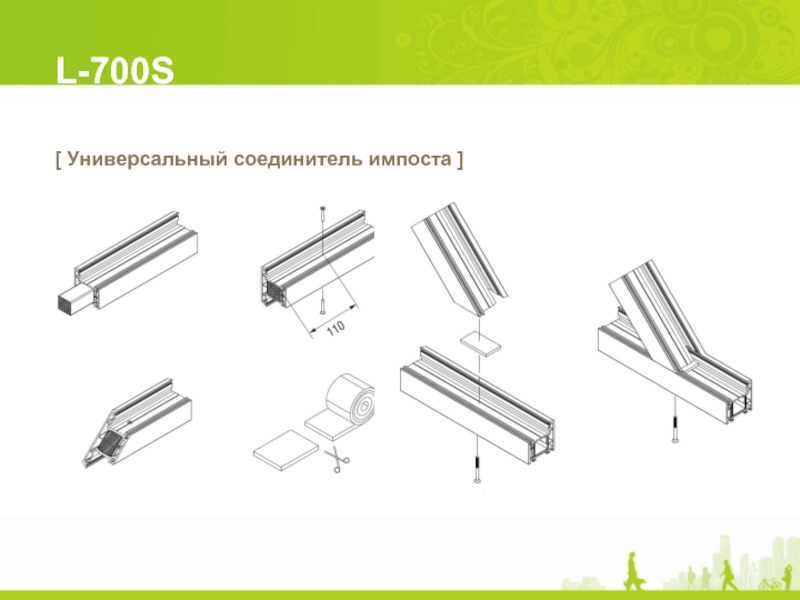 L-700S

[ Универсальный соединитель импоста ]

110