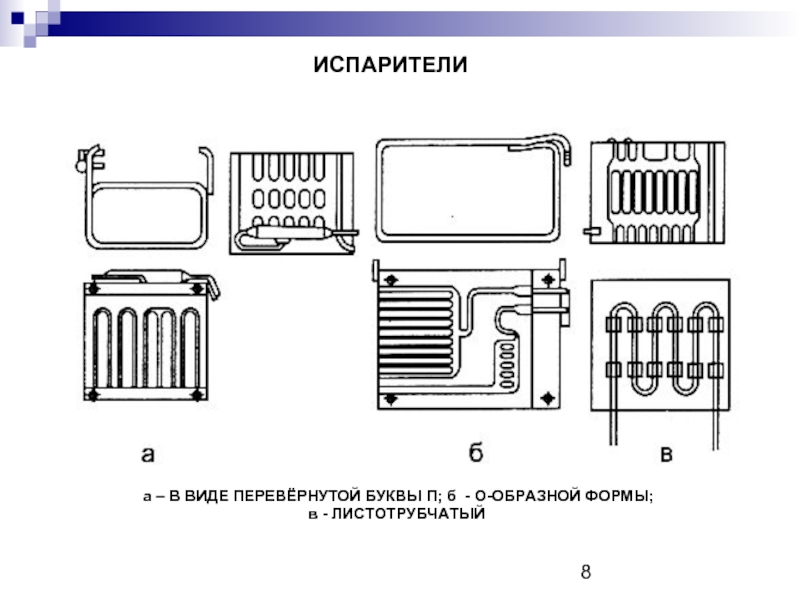 ИСПАРИТЕЛИ

а

б

в

а – В ВИДЕ ПЕРЕВЁРНУТОЙ БУКВЫ П; б - О-ОБРАЗНОЙ ФОРМЫ; в - ЛИСТОТРУБЧАТЫЙ

8